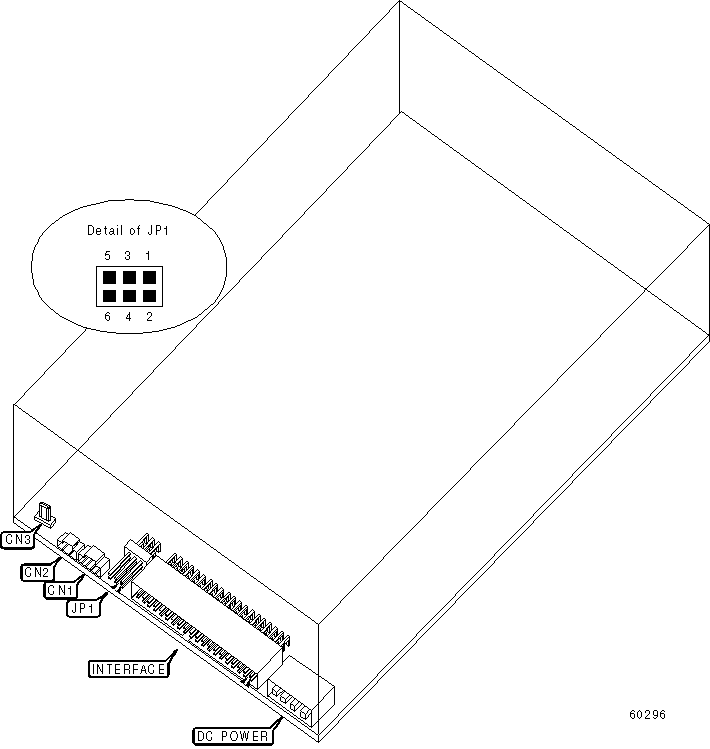 Detail of JP1

5 3 1

6 4 2

CN3

CN2

CN1

JP1

INTERFACE

DC POWER

60296