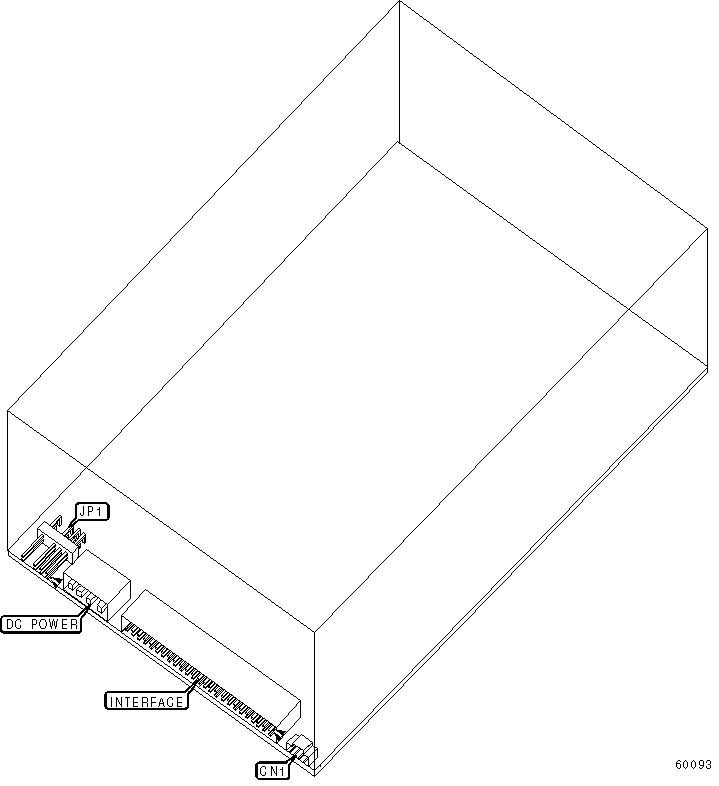 JP1

DC POWER

INTERFACE

CN1

60093