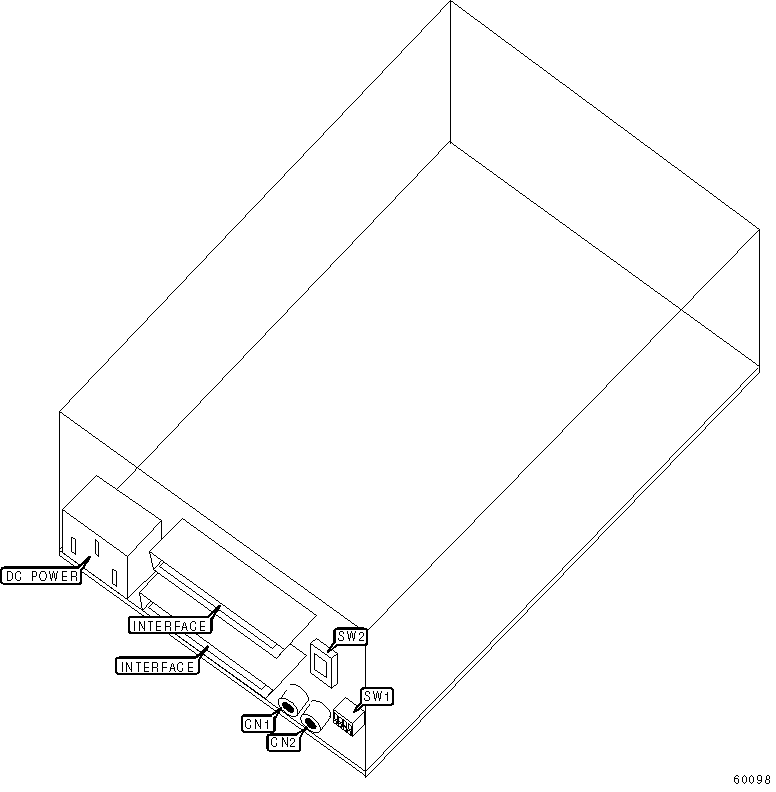 DC POWER
INTERFACE
INTERFACE
SW2
SW1
CN1
CN2
60098