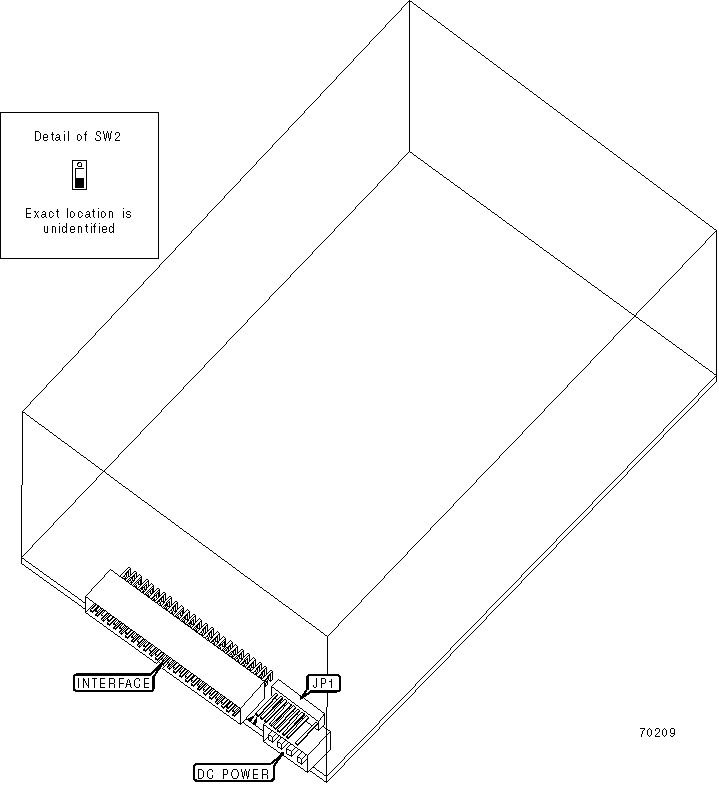 Detail of SW2

Exact location is unidentified

INTERFACE

JP1

DC POWER

70209