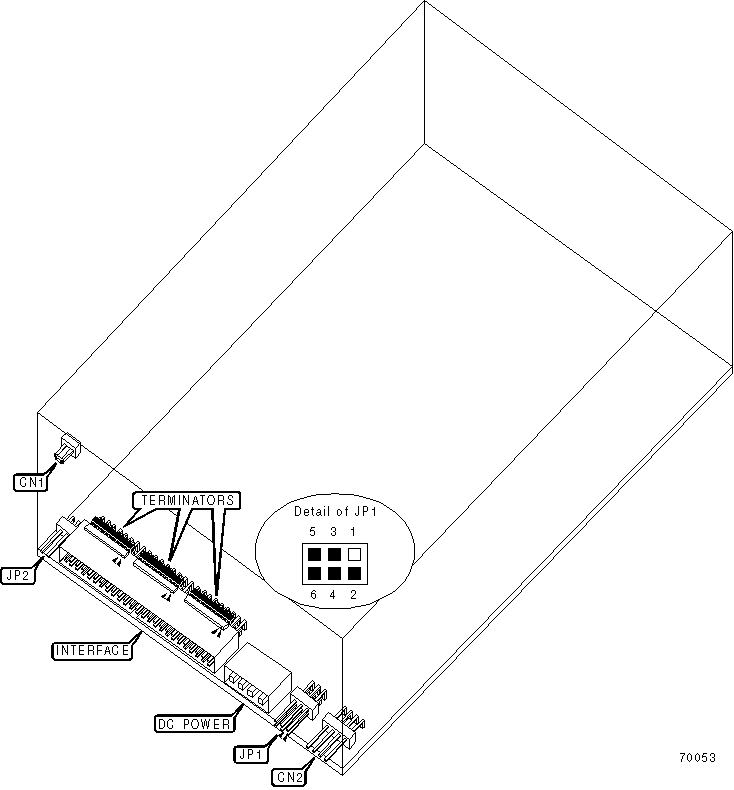 CN1

TERMINATORS

Detail of JP1

5 3 1

6 4 2

JP2

INTERFACE

DC POWER

JP1

CN2

70053